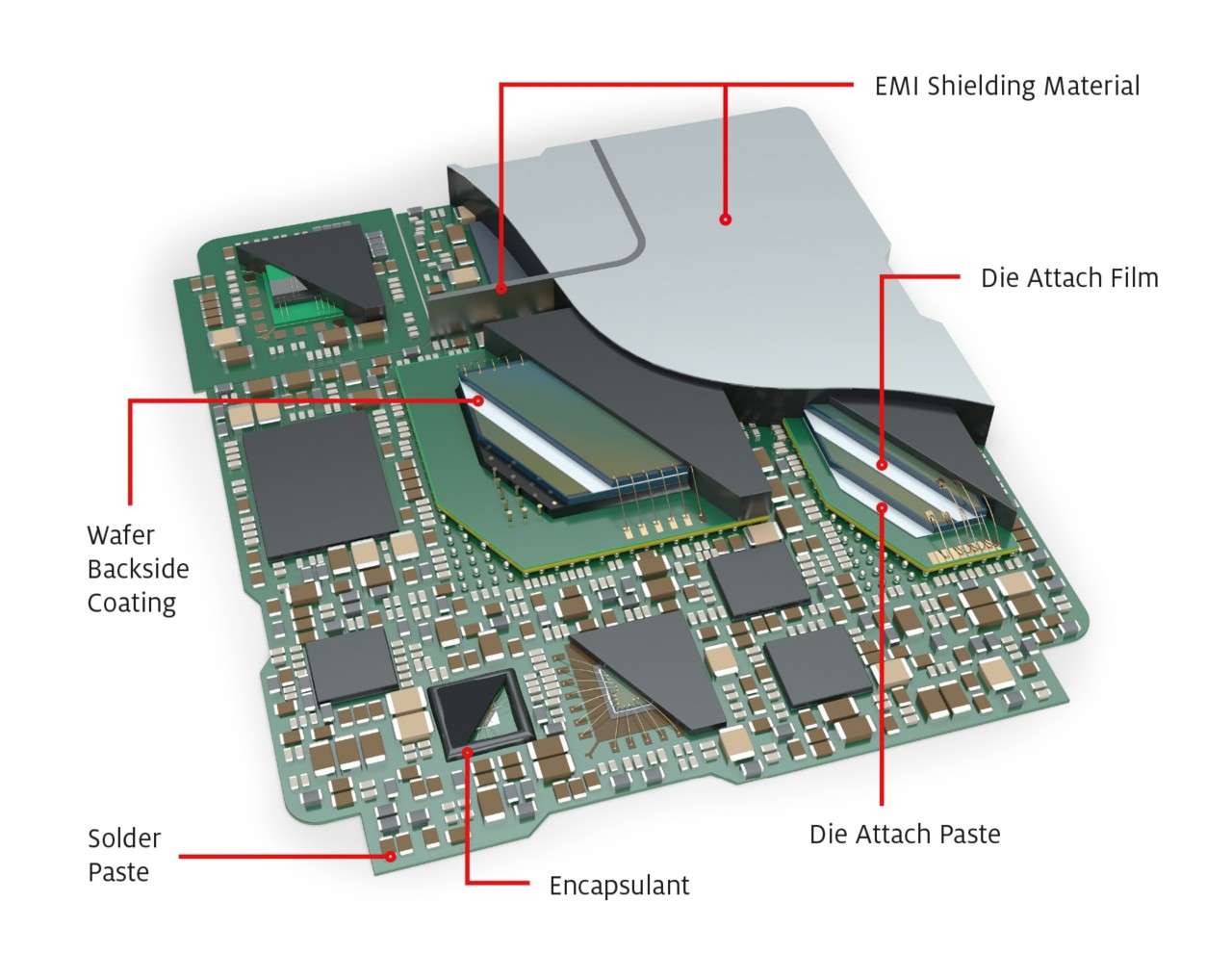 EMI Shielding Material

Die Attach Film

Wafer Backside Coating

Solder Paste

Encapsulant

Die Attach Paste