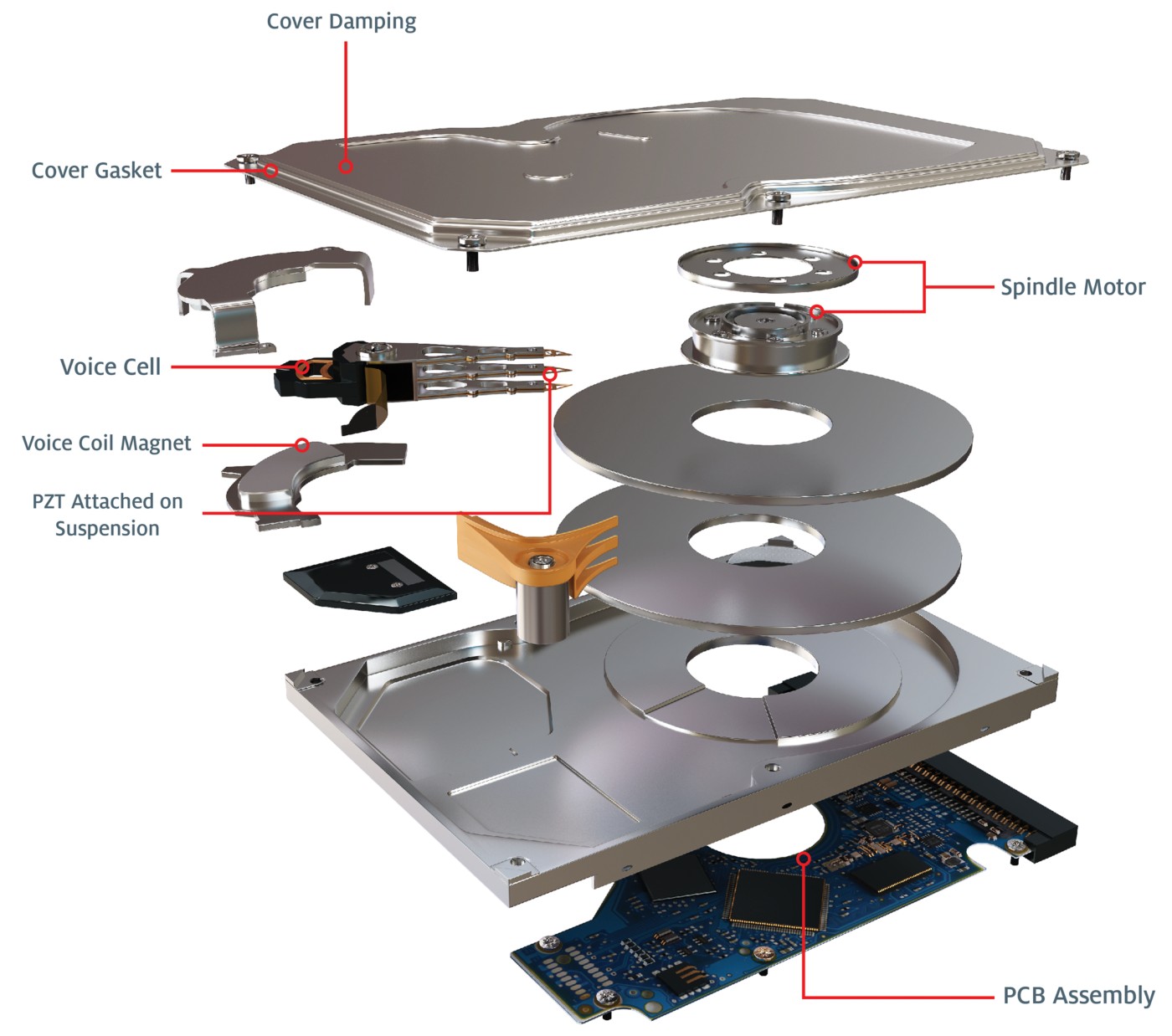 Cover Damping

Cover Gasket

Spindle Motor

Voice Cell

Voice Coil Magnet

PZT Attached on Suspension

PCB Assembly