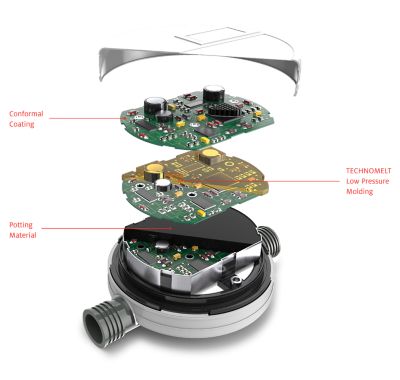 Conformal Coating

TECHNOMELT Low Pressure Molding

Potting Material