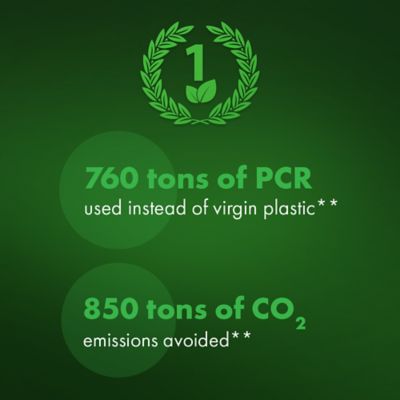 1

760 tons of PCR
used instead of virgin plastic**

850 tons of $CO_2$
emissions avoided**