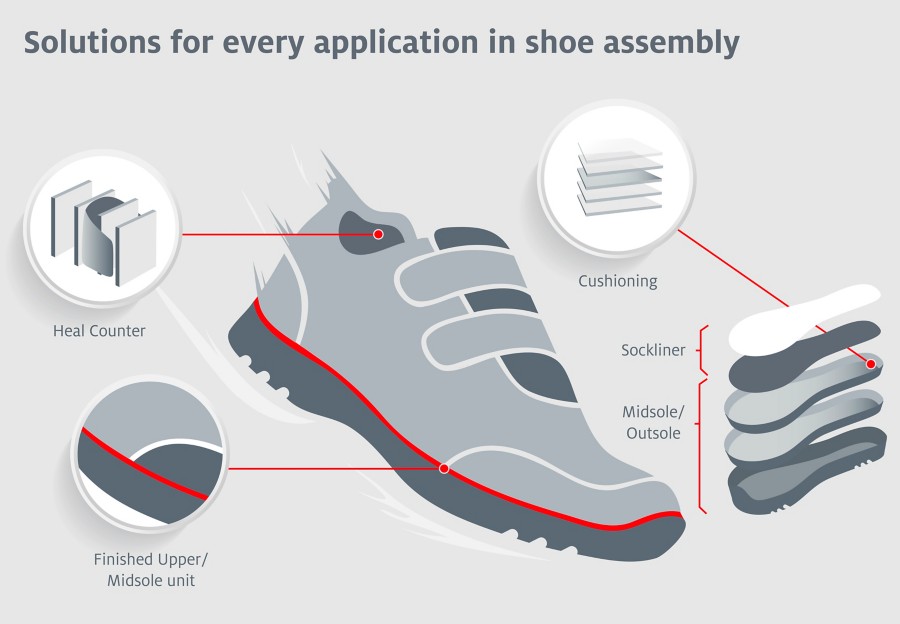 Solutions for every application in shoe assembly

Heal Counter

Cushioning

Sockliner

Midsole/
Outsole

Finished Upper/
Midsole unit