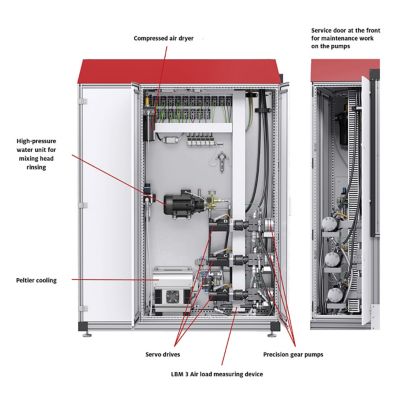 Compressed air dryer

Service door at the front for maintenance work on the pumps

High-pressure water unit for mixing head rinsing

Peltier cooling

Servo drives

Precision gear pumps

LBM 3 Air load measuring device